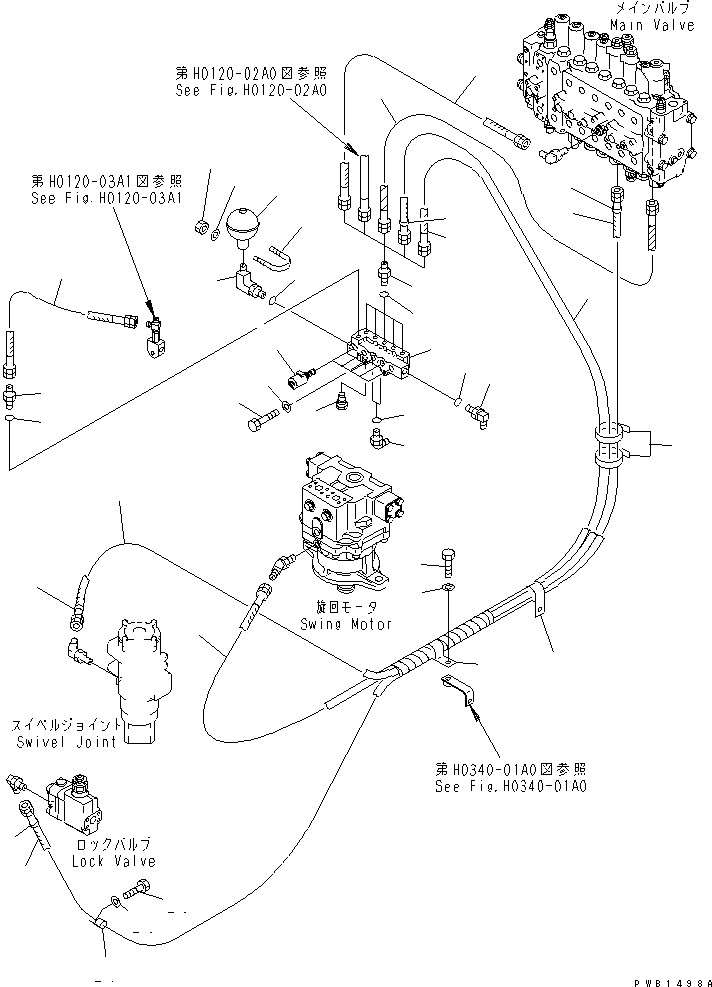 メインバルブ
Main Valve

第H0120-02A0図参照
See Fig.H0120-02A0

第H0120-03A1図参照
See Fig.H0120-03A1

旋回モータ
Swing Motor

スイベルジョイント
Swivel Joint

第H0340-01A0図参照
See Fig.H0340-01A0

ロックバルブ
Lock Valve

PWB1498A