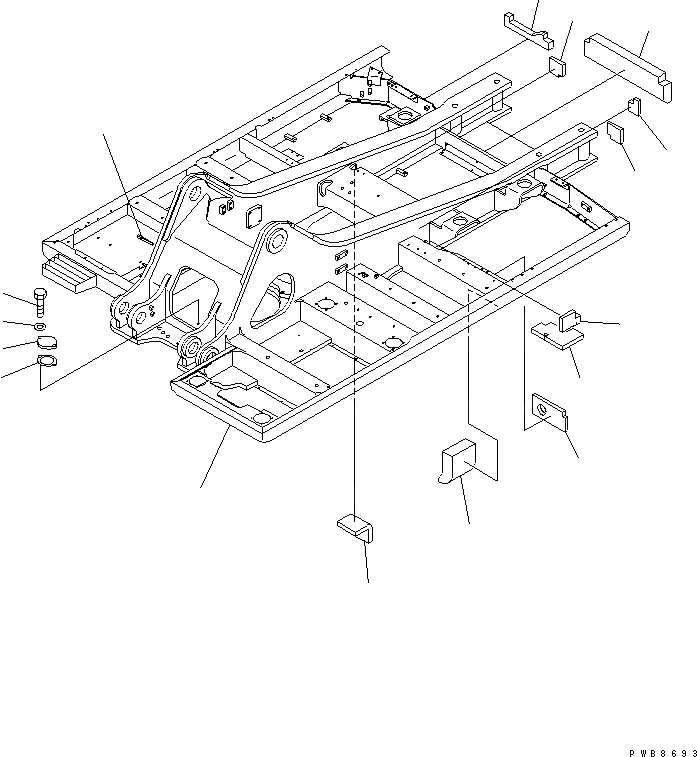 PWB8693