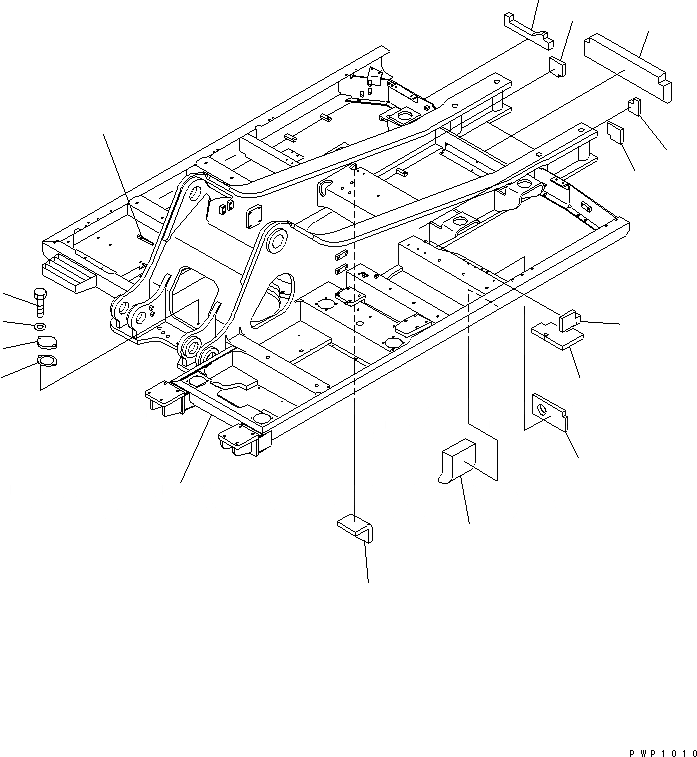 PWP1010