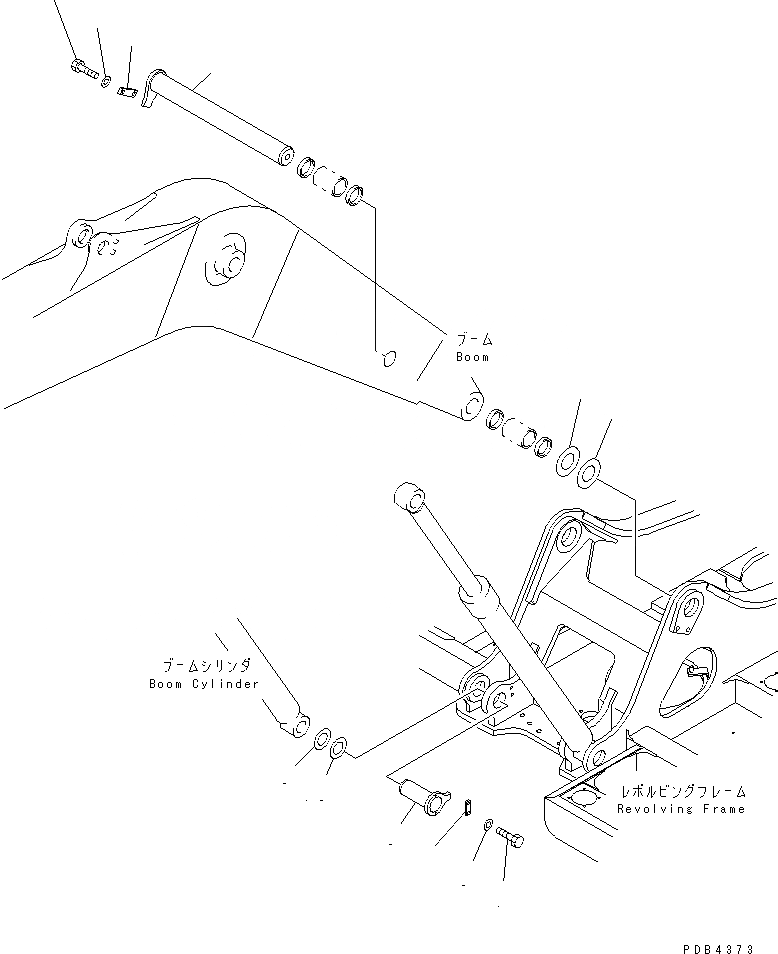 ブーム
Boom

ブームシリンダ
Boom Cylinder

レボルビングフレーム
Revolving Frame

PDB4373