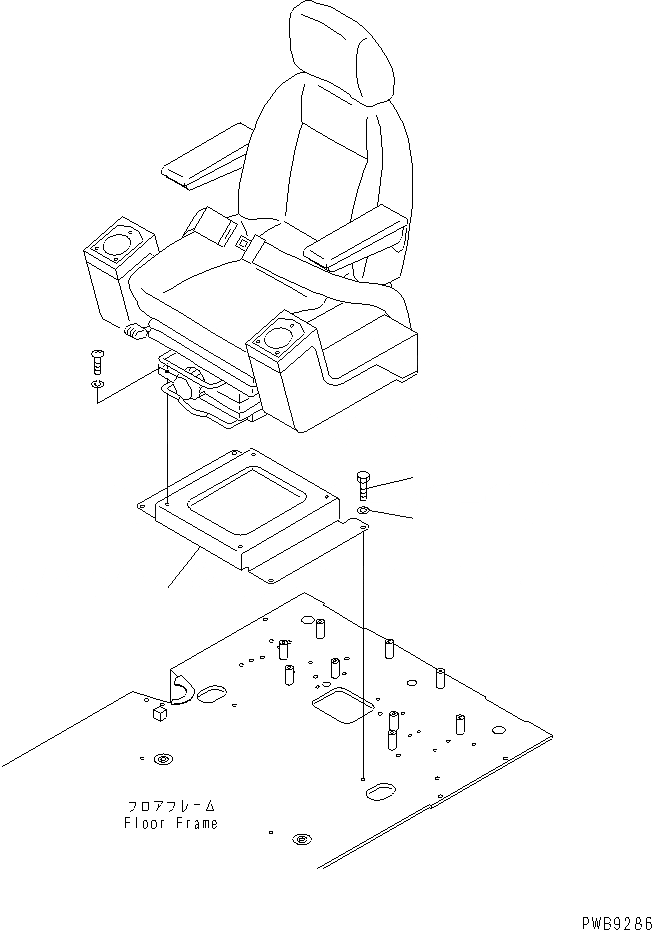 フロアフレーム
Floor Frame

PWB9286