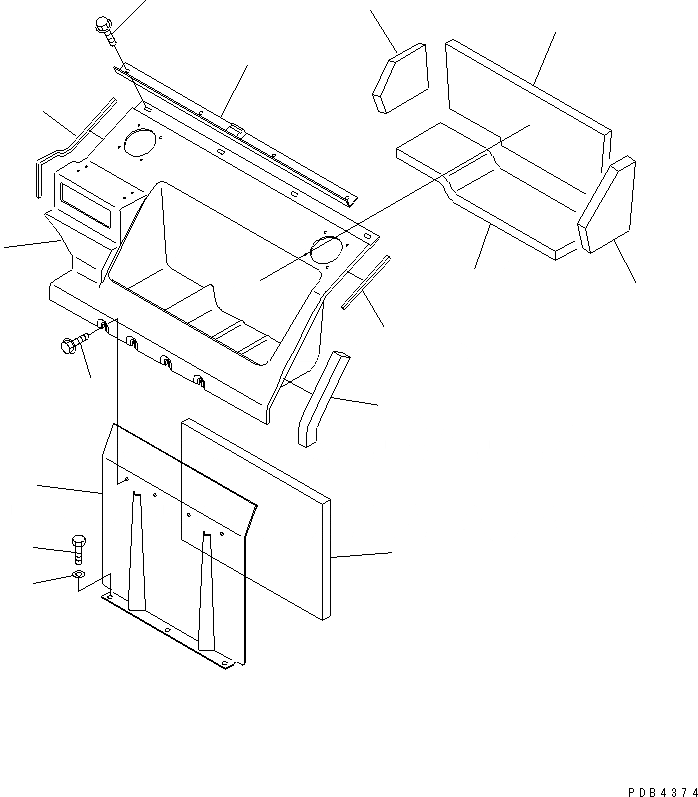 PDB4374