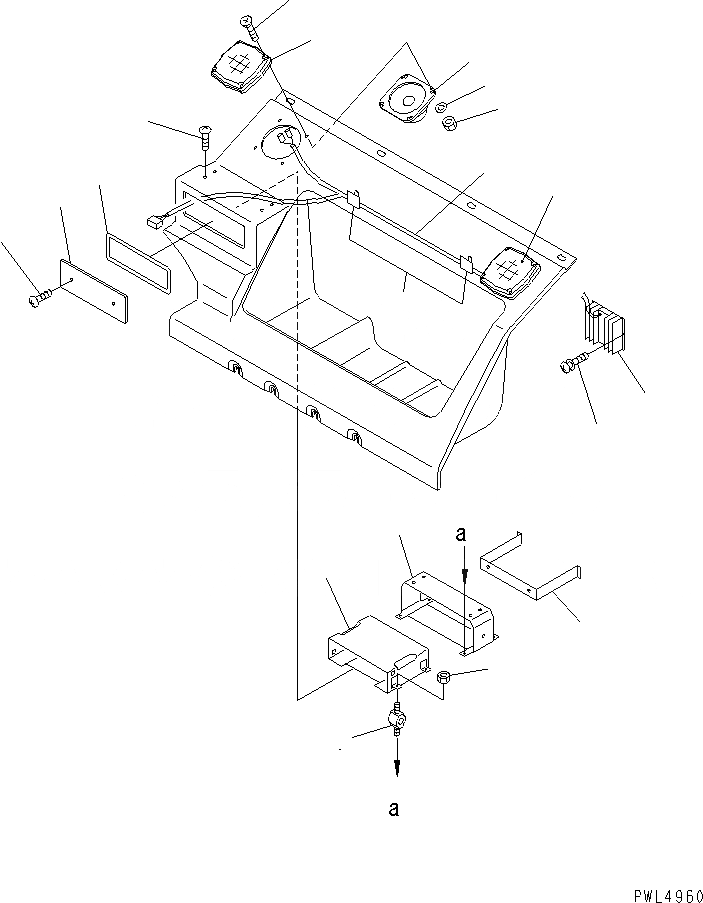 a

a

PWL4960