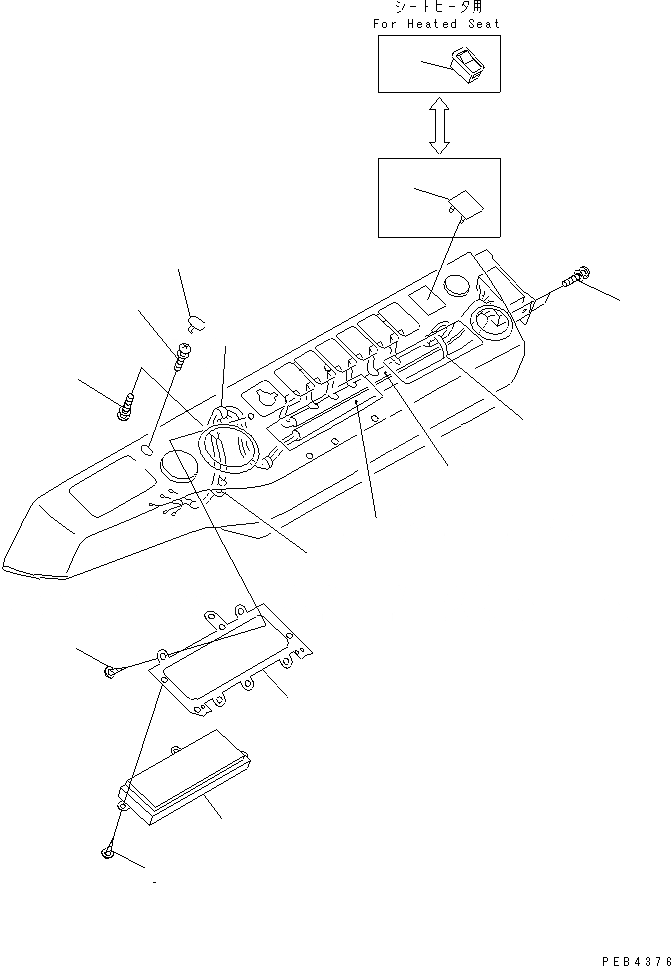 シートヒータ用
For Heated Seat

PEB4376