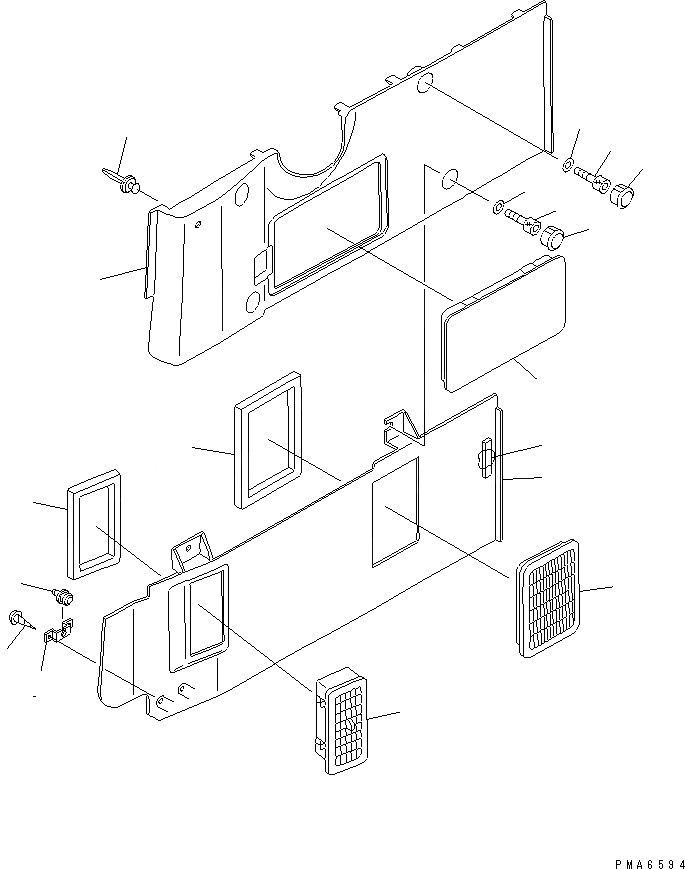 PMA6594