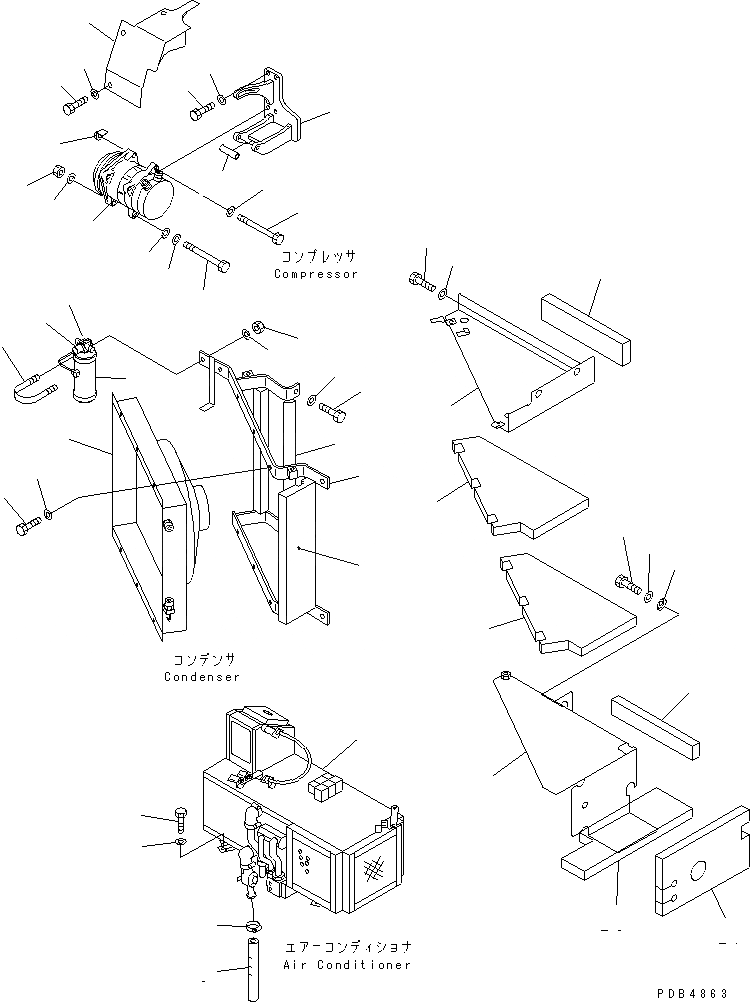 コンプレッサ
Compressor

コンデンサ
Condenser

エアーコンディショナ
Air Conditioner

PDB4863