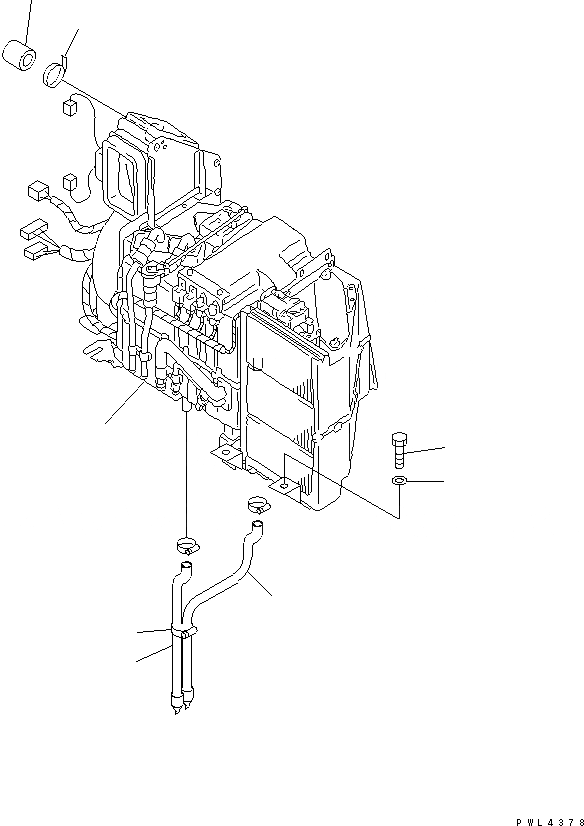 PWL4378