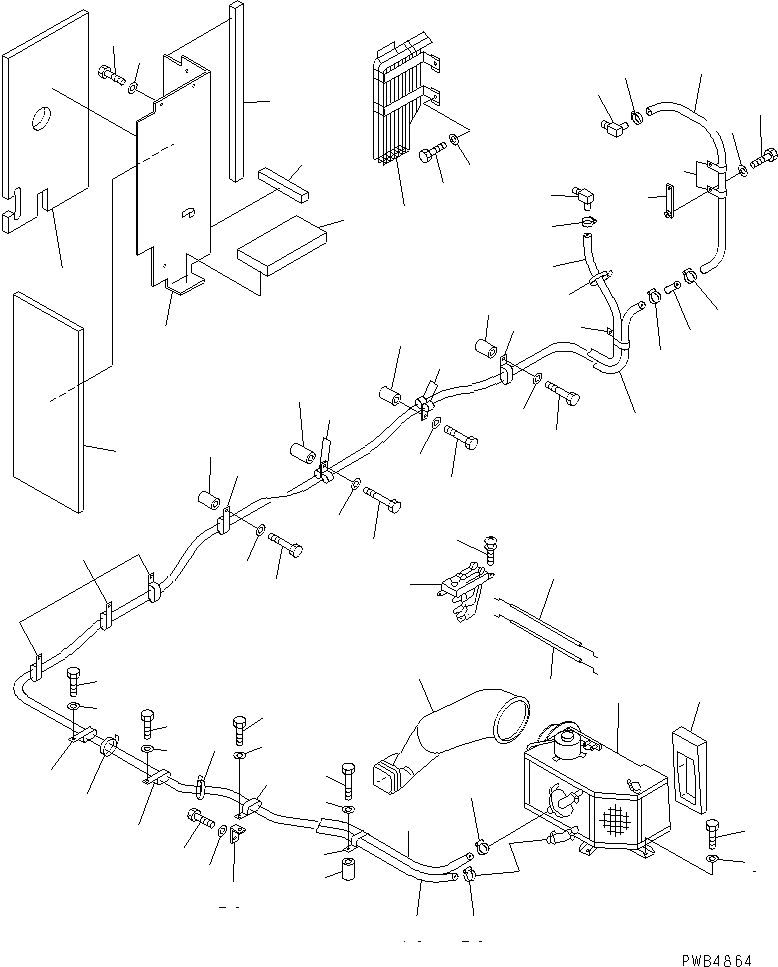 PWB4864