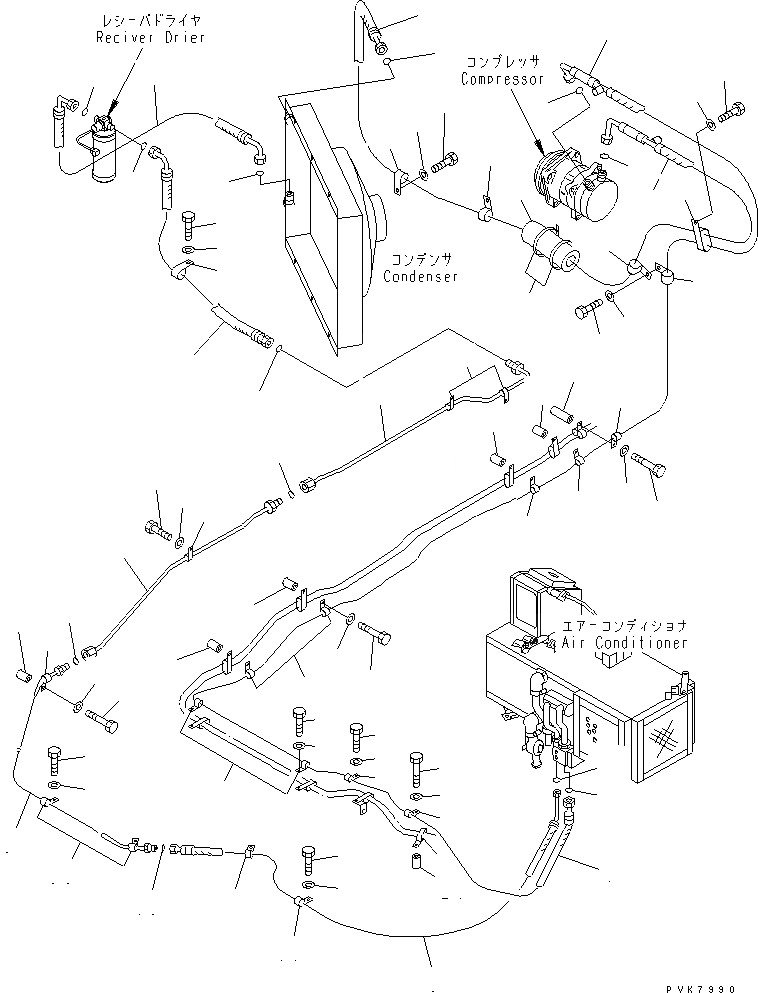 レシーバドライヤ
Reciver Drier

コンプレッサ
Compressor

コンデンサ
Condenser

エアーコンディショナ
Air Conditioner

PVK7990