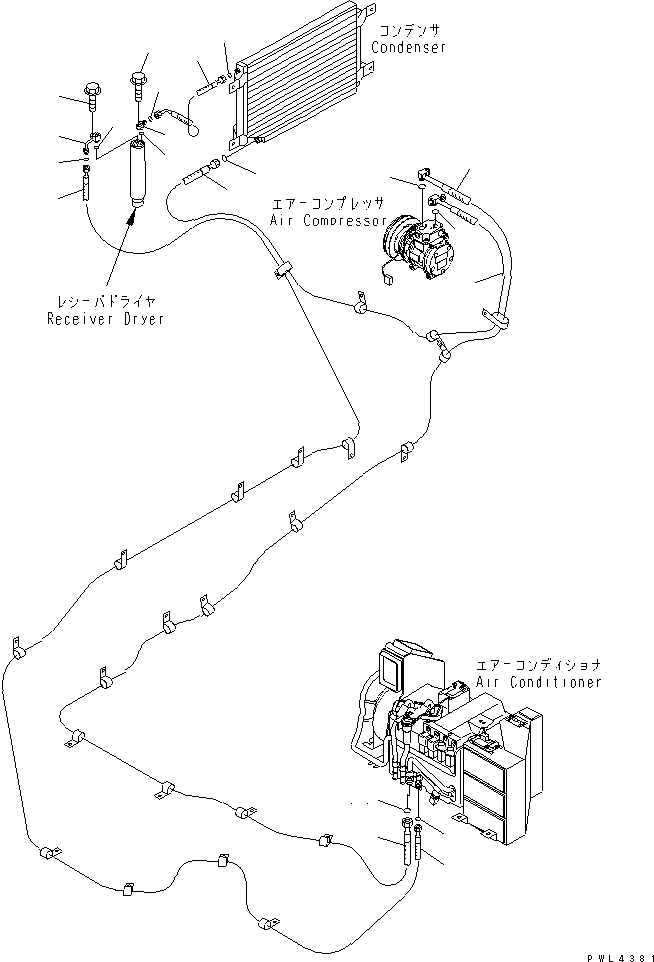 コンデンサ
Condenser

エアーコンプレッサ
Air Compressor

レシーバドライヤ
Receiver Dryer

エアーコンディショナ
Air Conditioner

PWL4381