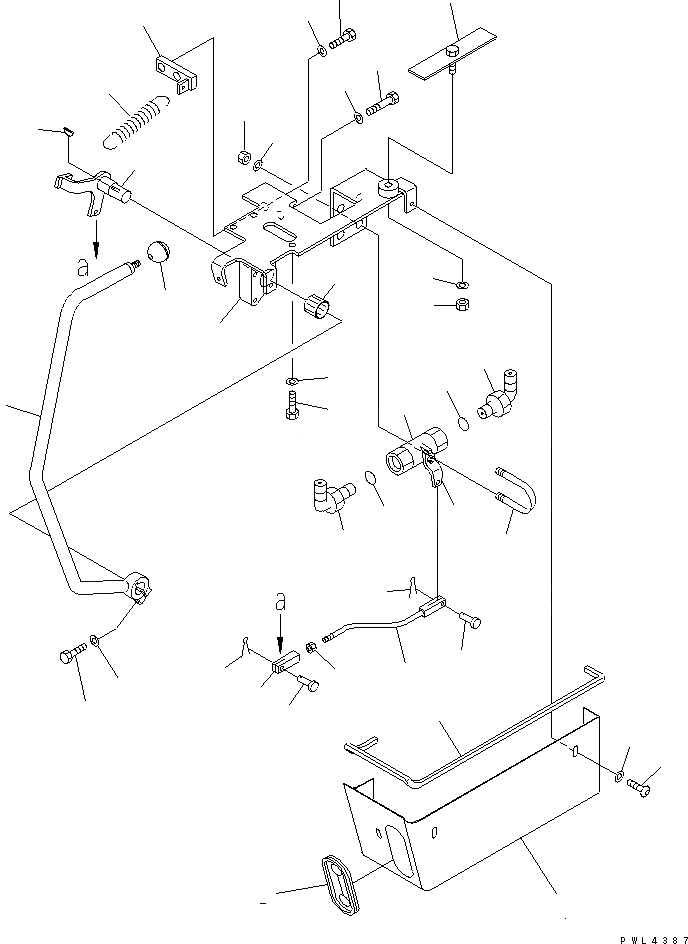 a

a

PWL4387