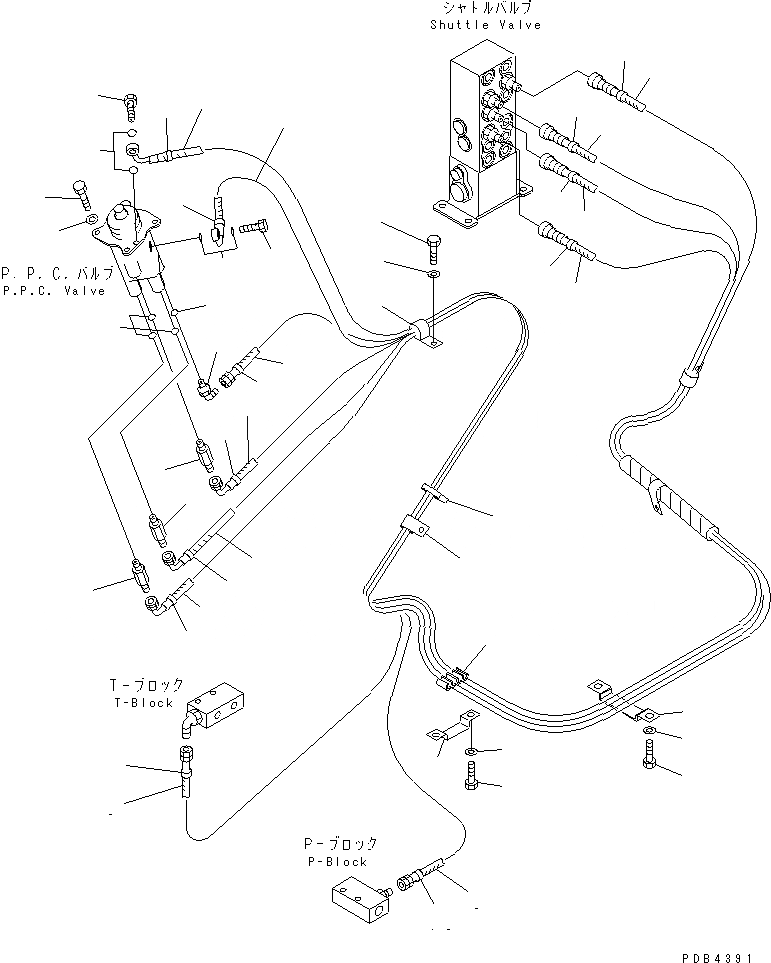 シャトルバルブ
Shuttle Valve

P. P. C. バルブ
P.P.C. Valve

T-ブロック
T-Block

P-ブロック
P-Block

PDB4391