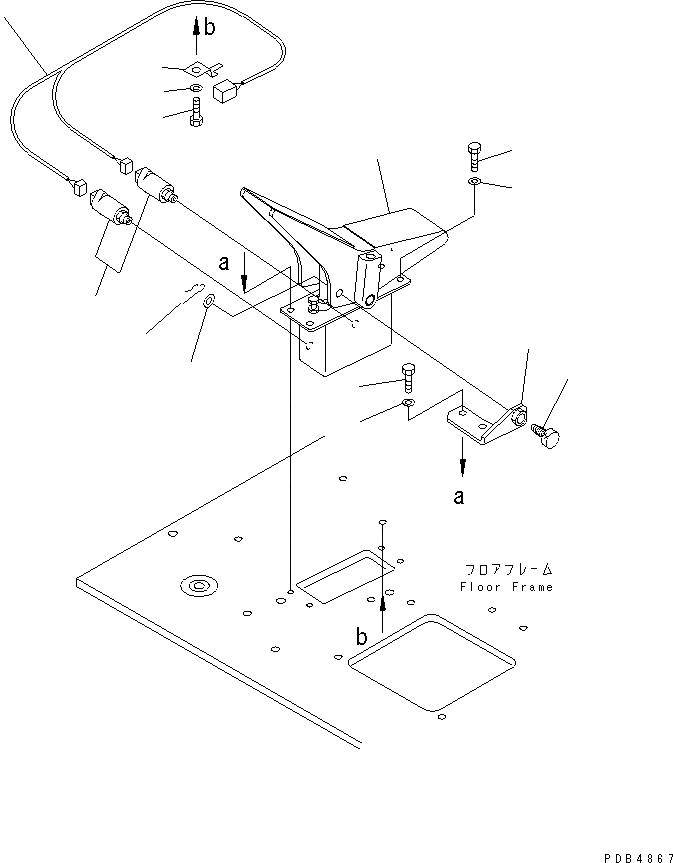 b
a
a
フロアフレーム
Floor Frame
b
PDB4867