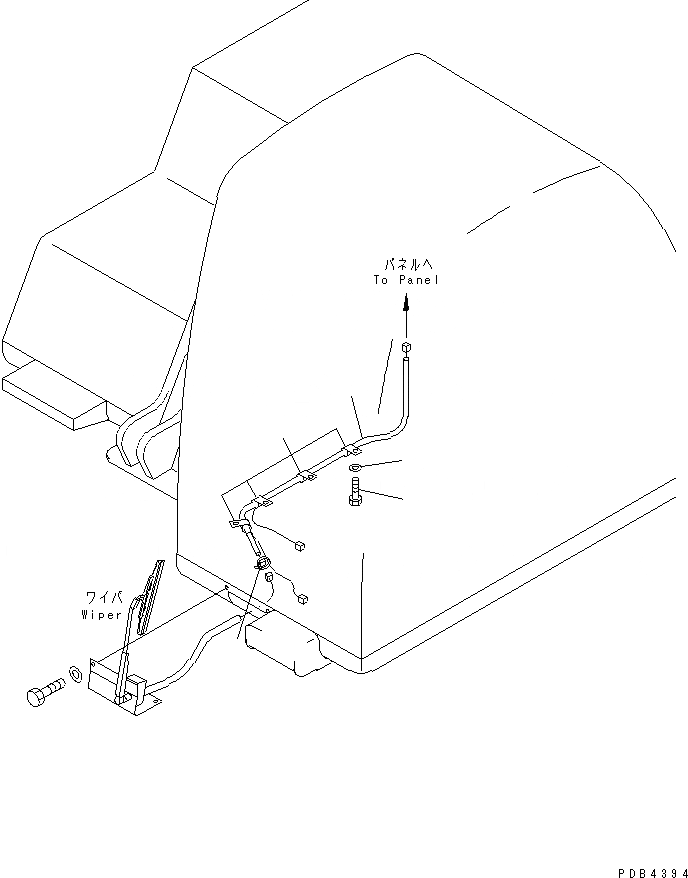 パネルへ
To Panel

ワイパ
Wiper

PDB4394