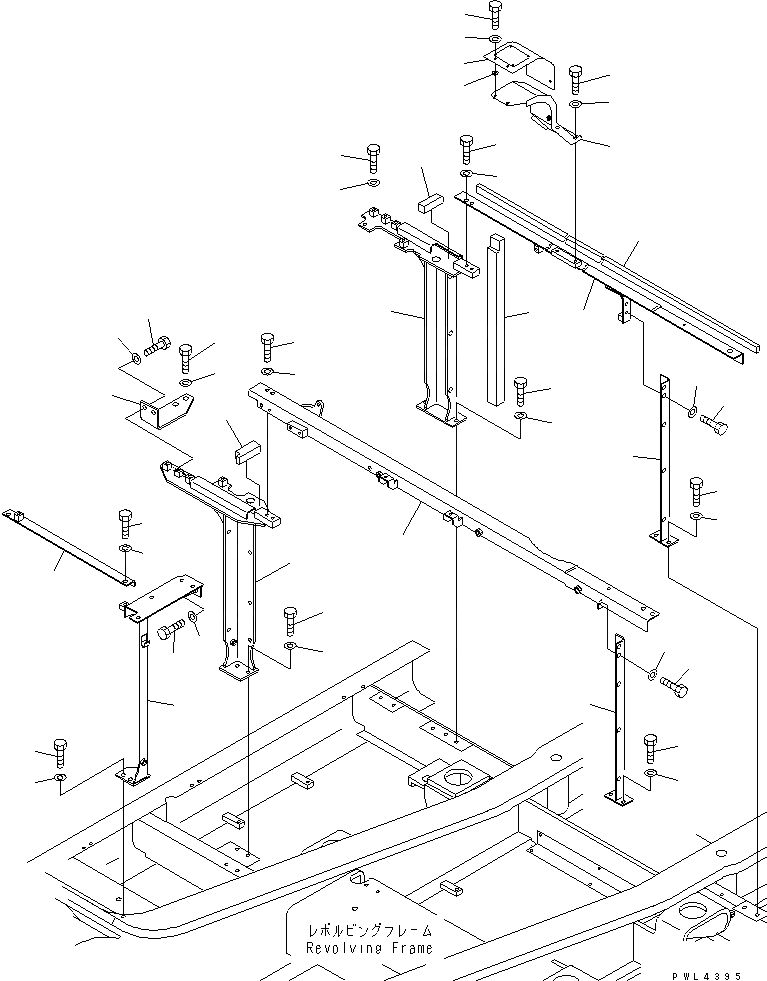 レボルビングフレーム
Revolving Frame

PWL4395