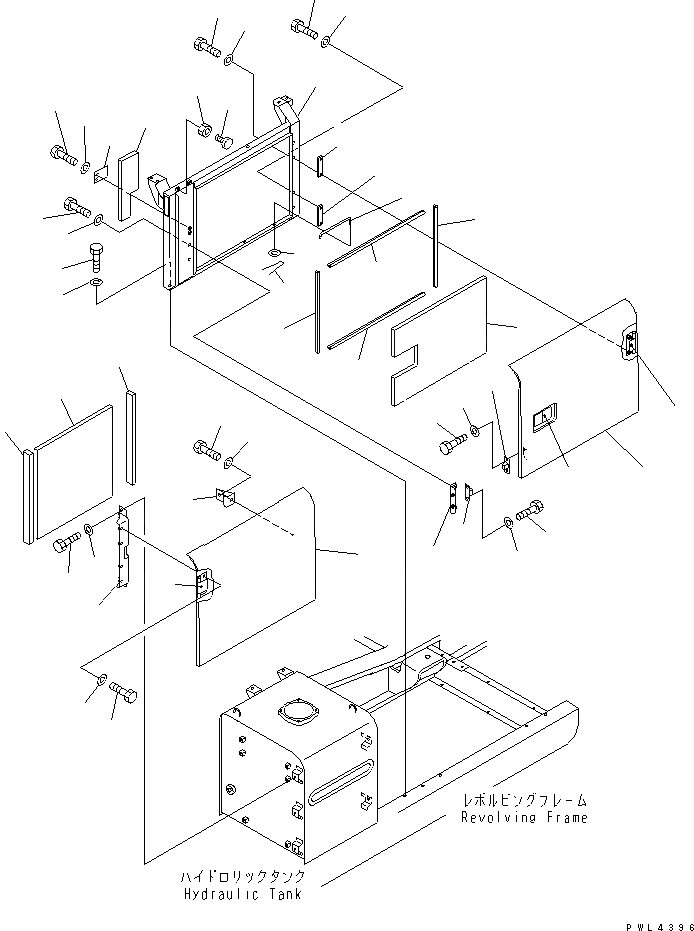 レボルビングフレーム
Revolving Frame

ハイドロリックタンク
Hydraulic Tank

PWL4396