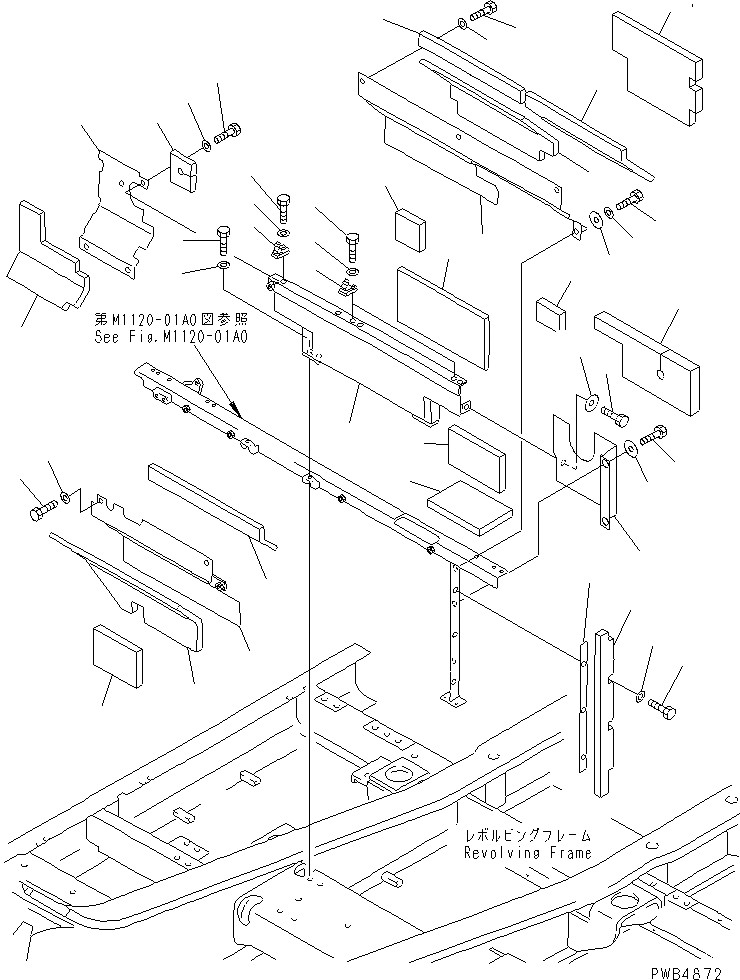 第M1120-01A0図参照
See Fig.M1120-01A0

レボルビングフレーム
Revolving Frame

PWB4872