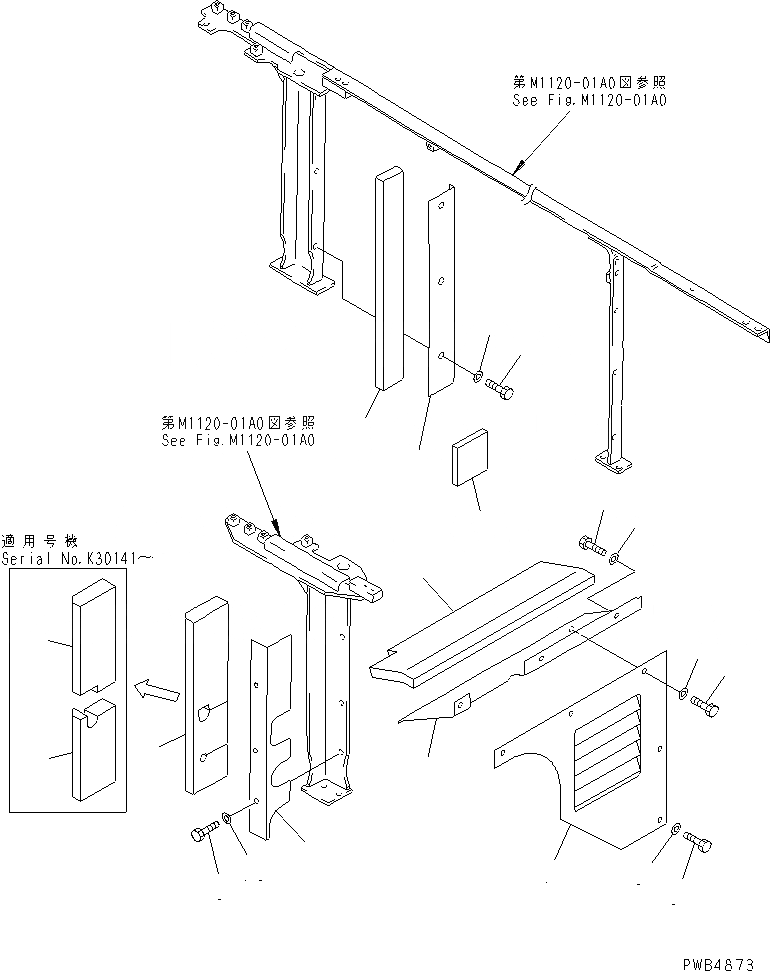 第M1120-01A0図参照
See Fig.M1120-01A0

第M1120-01A0図参照
See Fig.M1120-01A0

適用号機
Serial No.K30141~

PWB4873