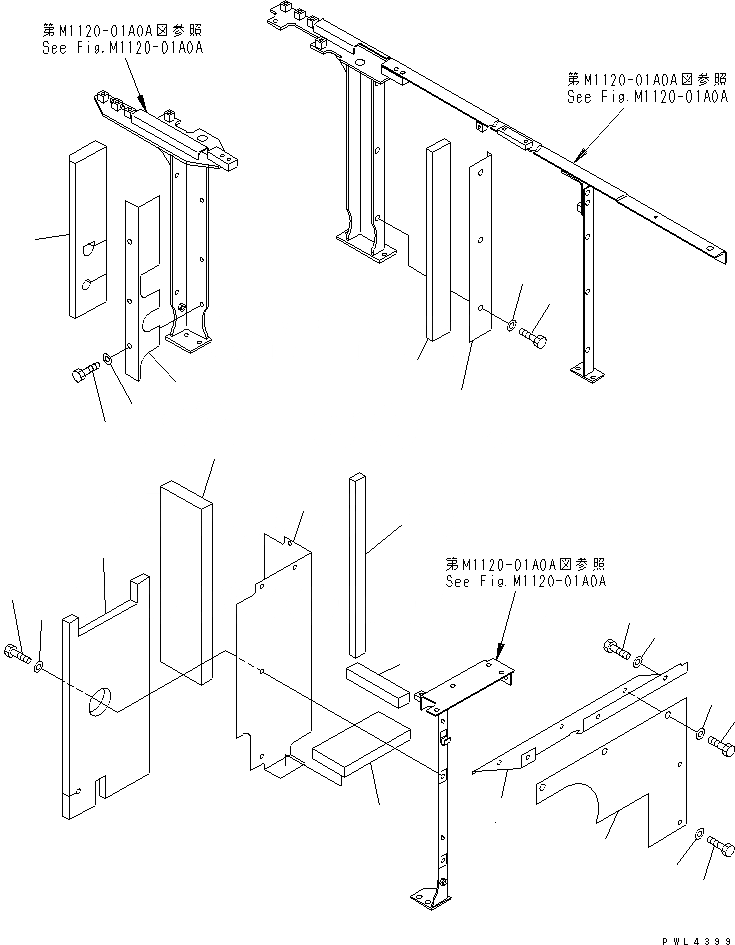 第M1120-01A0A図参照
See Fig.M1120-01A0A

第M1120-01A0A図参照
See Fig.M1120-01A0A

第M1120-01A0A図参照
See Fig.M1120-01A0A

PWL4399