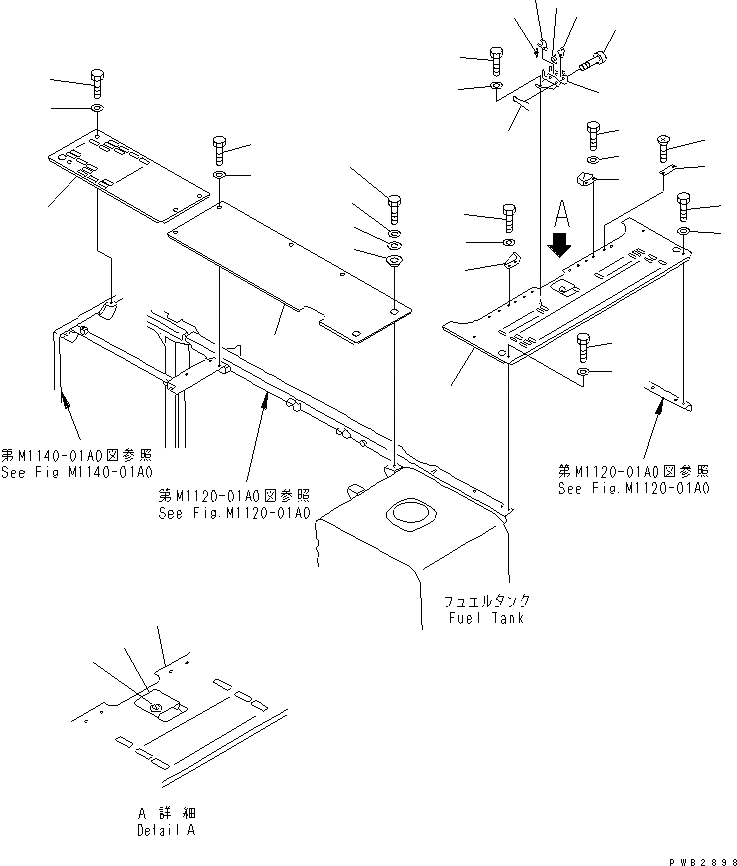 A

第M1140-01A0図参照
See Fig M1140-01A0

第M1120-01A0図参照
See Fig.M1120-01A0

第M1120-01A0図参照
See Fig.M1120-01A0

フュエルタンク
Fuel Tank

A 詳 細
Detail A

PWB2898