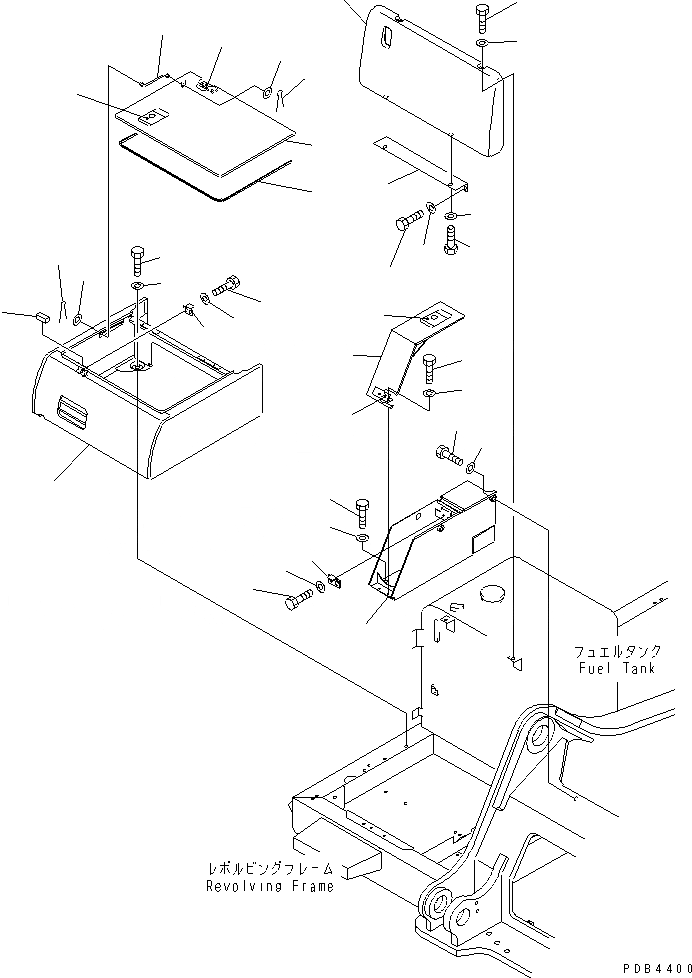 フュエルタンク
Fuel Tank

レボルビングフレーム
Revolving Frame

PDB4400