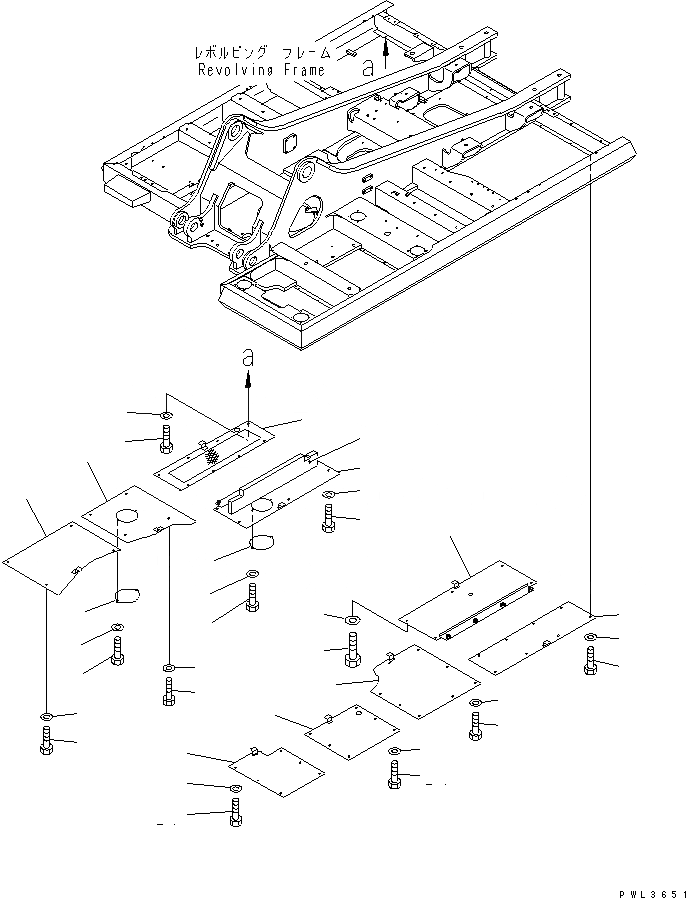 レボルビング フレーム
Revolving Frame

a

a

PWL3651