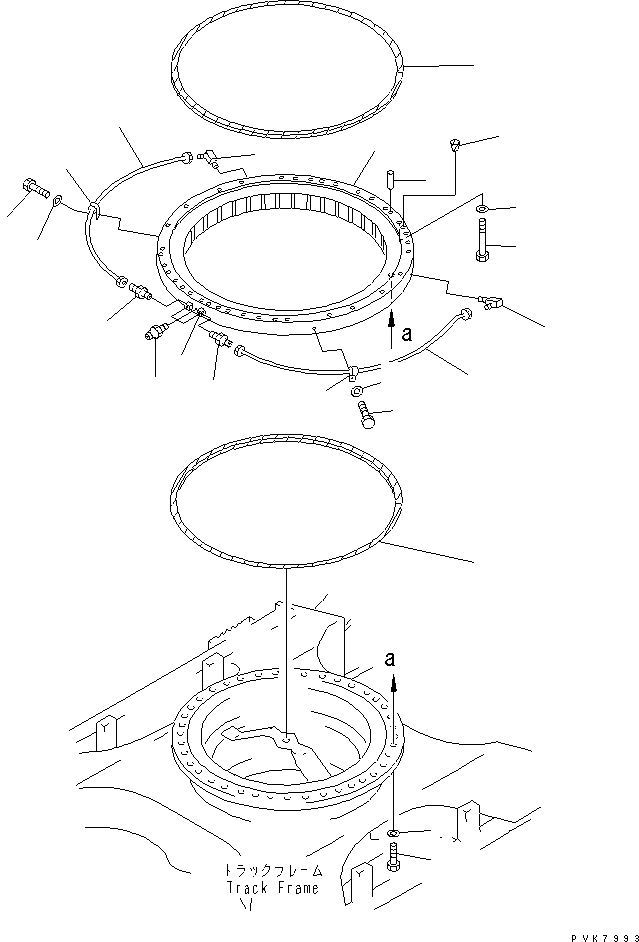 a

a

トラックフレーム
Track Frame

PVK7993