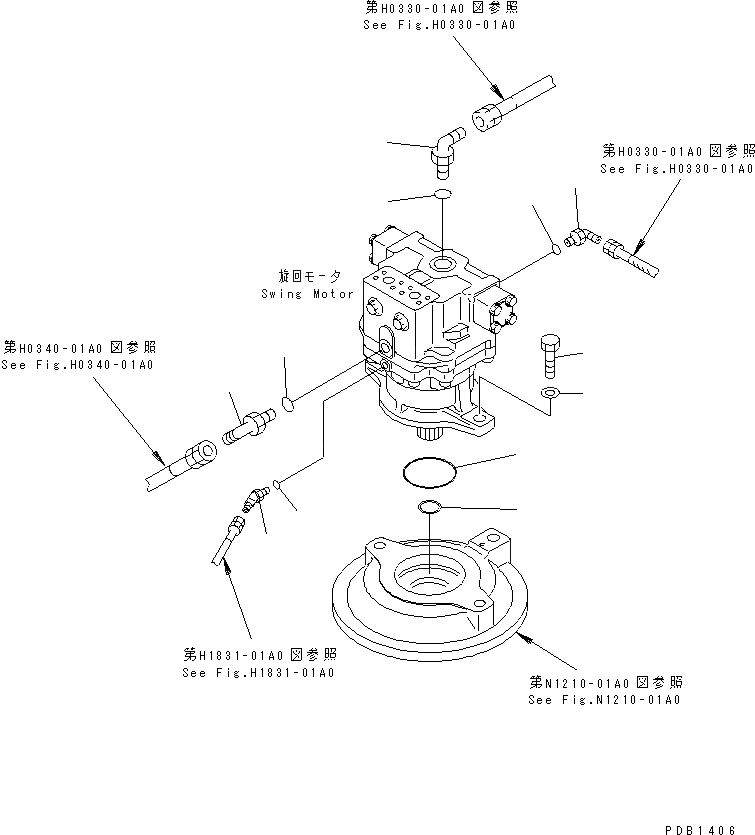 第H0330-01A0 図参照
See Fig.H0330-01A0

第H0330-01A0 図参照
See Fig.H0330-01A0

旋回モータ
Swing Motor

第H0340-01A0 図参照
See Fig.H0340-01A0

第H1831-01A0 図参照
See Fig.H1831-01A0

第N1210-01A0 図参照
See Fig.N1210-01A0

PDB1406