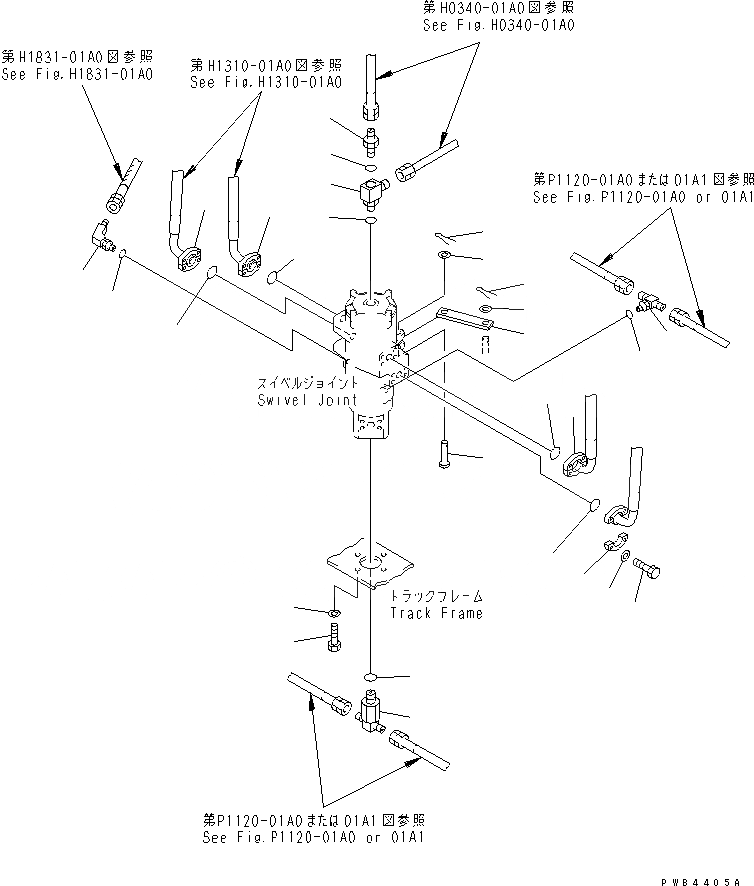 第H0340-01A0図参照
See Fig.H0340-01A0

第H1831-01A0図参照
See Fig.H1831-01A0

第H1310-01A0図参照
See Fig.H1310-01A0

第P1120-01A0または01A1図参照
See Fig.P1120-01A0 or 01A1

スイベルジョイント
Swivel Joint

トラックフレーム
Track Frame

第P1120-01A0または01A1図参照
See Fig.P1120-01A0 or 01A1

PWB4405A