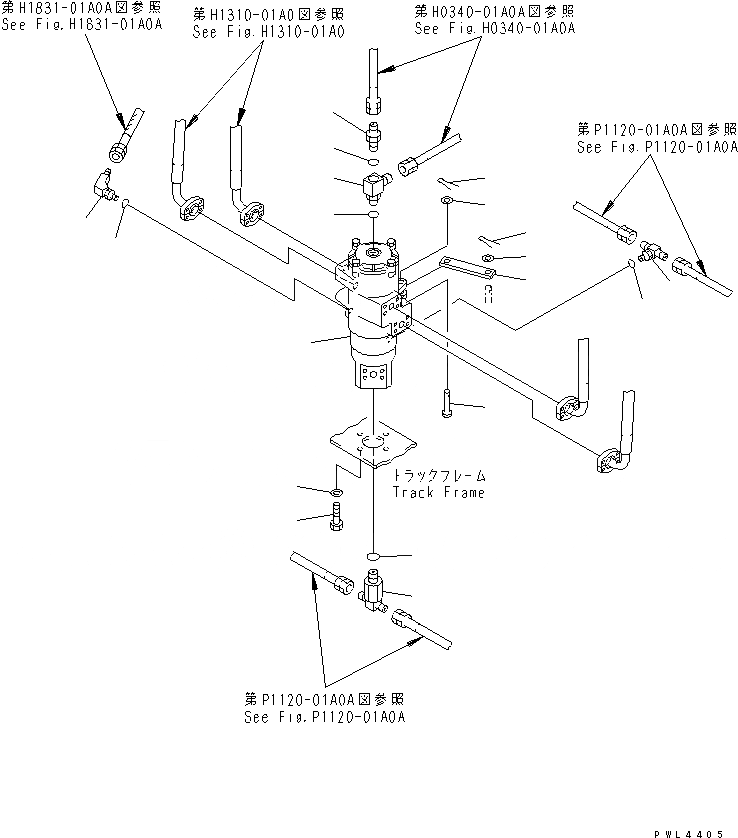 第H1831-01A0A図参照
See Fig.H1831-01A0A

第H1310-01A0図参照
See Fig.H1310-01A0

第H0340-01A0A図参照
See Fig.H0340-01A0A

第P1120-01A0A図参照
See Fig.P1120-01A0A

トラックフレーム
Track Frame

第P1120-01A0A図参照
See Fig.P1120-01A0A

PWL4405