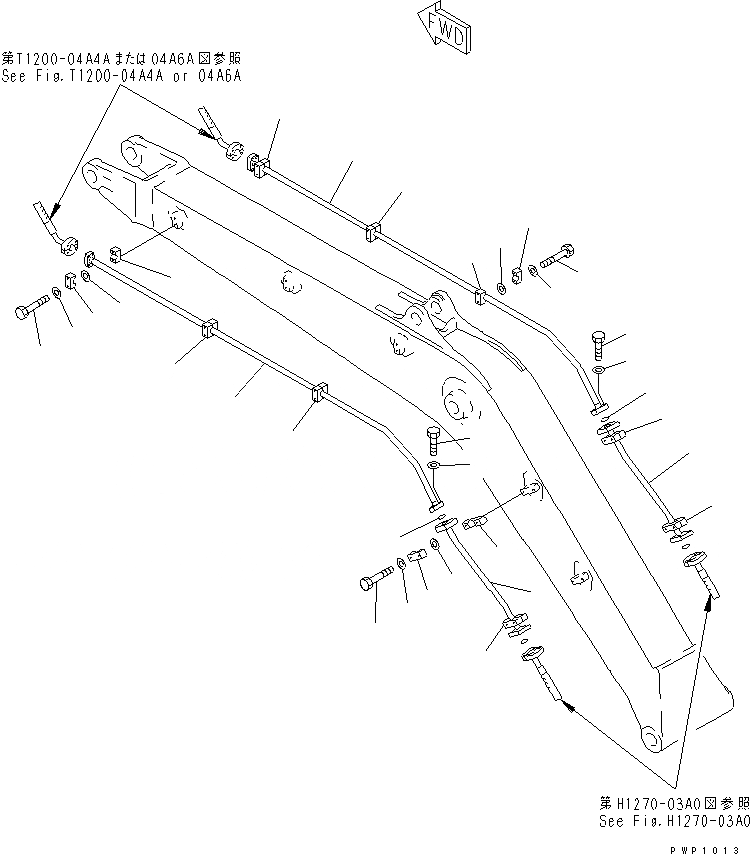 FWD

第T1200-04A4Aまたは04A6A図参照
See Fig.T1200-04A4A or 04A6A

第H1270-03A0図参照
See Fig.H1270-03A0

PWP1013