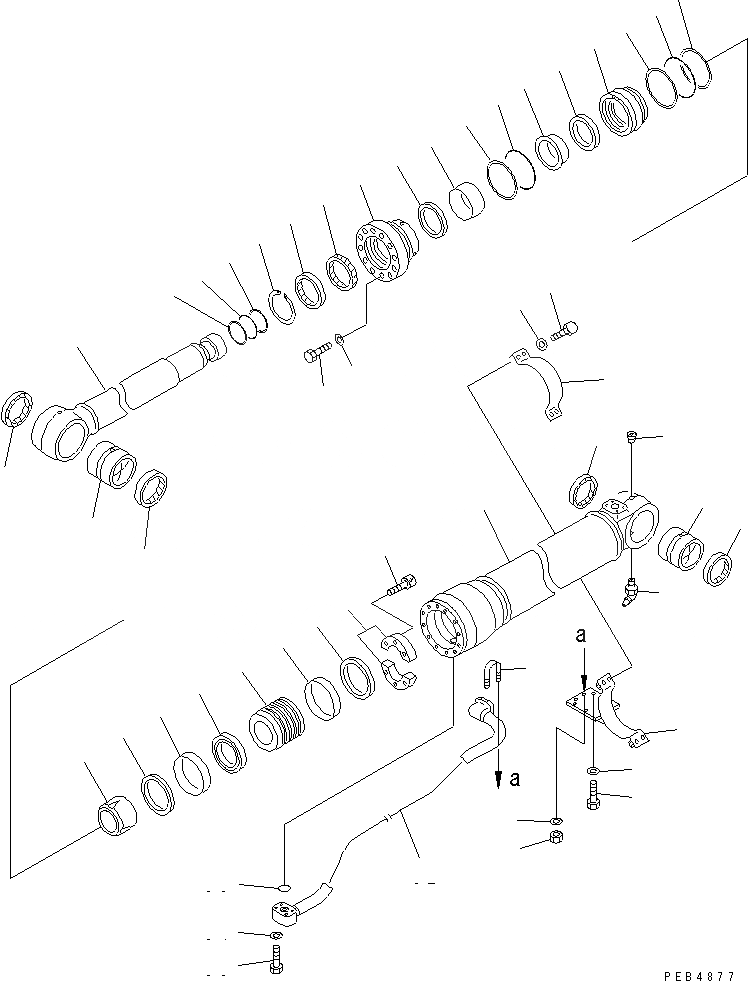 a
a
PEB4877