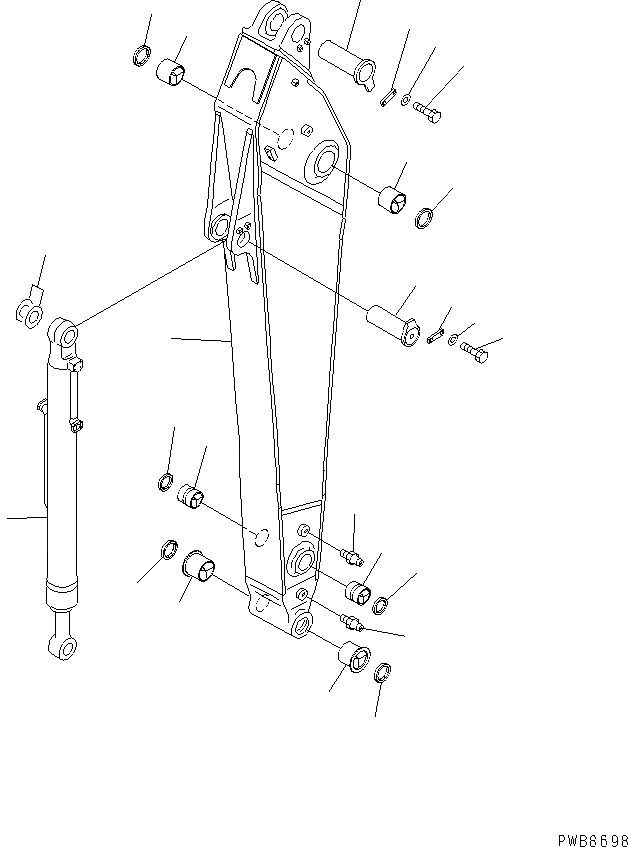 PWB6698