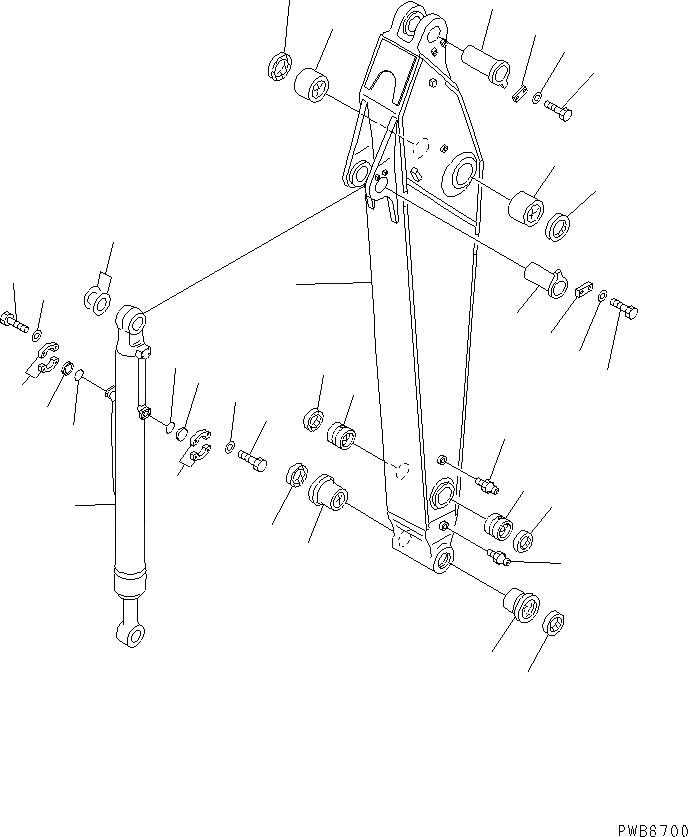 PWB6700