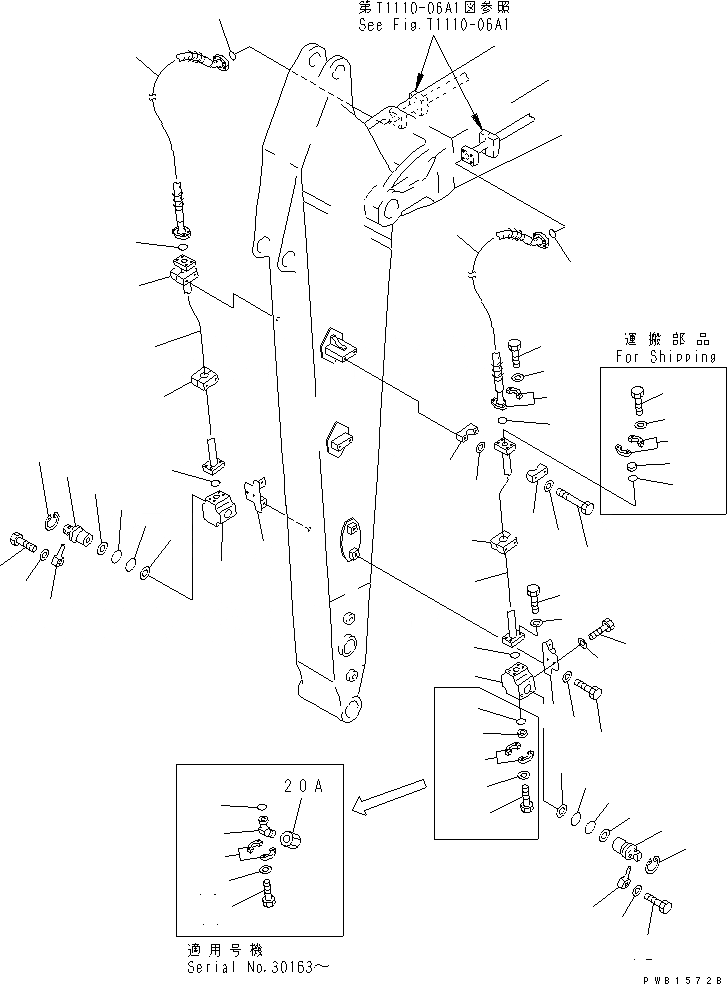 第T1110-06A1図参照
See Fig.T1110-06A1

運搬部品
For Shipping

20A

適用号機
Serial No.30163～

PWB1572B