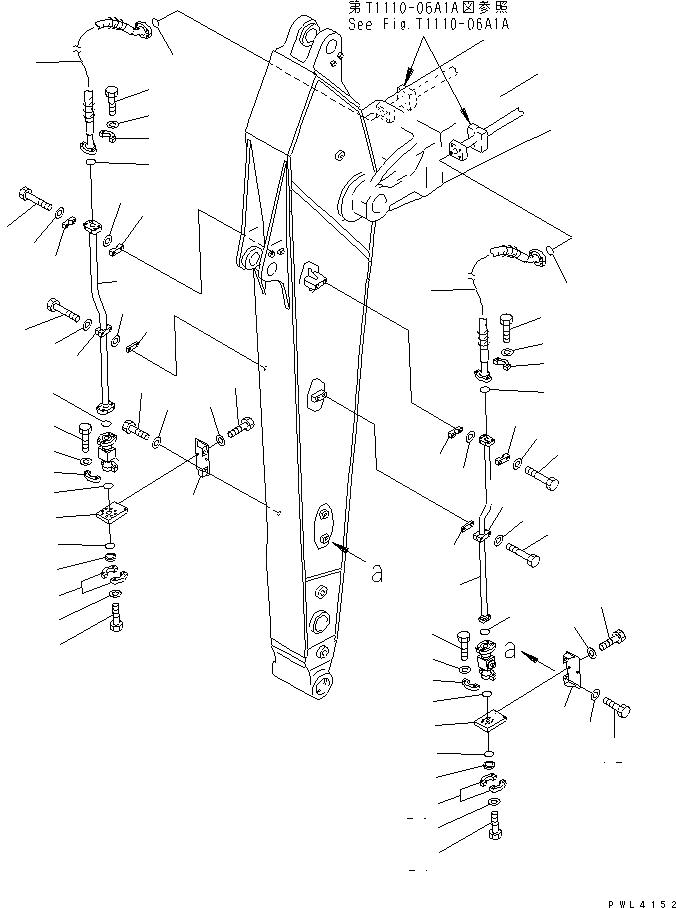 第T1110-06A1A図参照
See Fig.T1110-06A1A

a

a

PWL4152