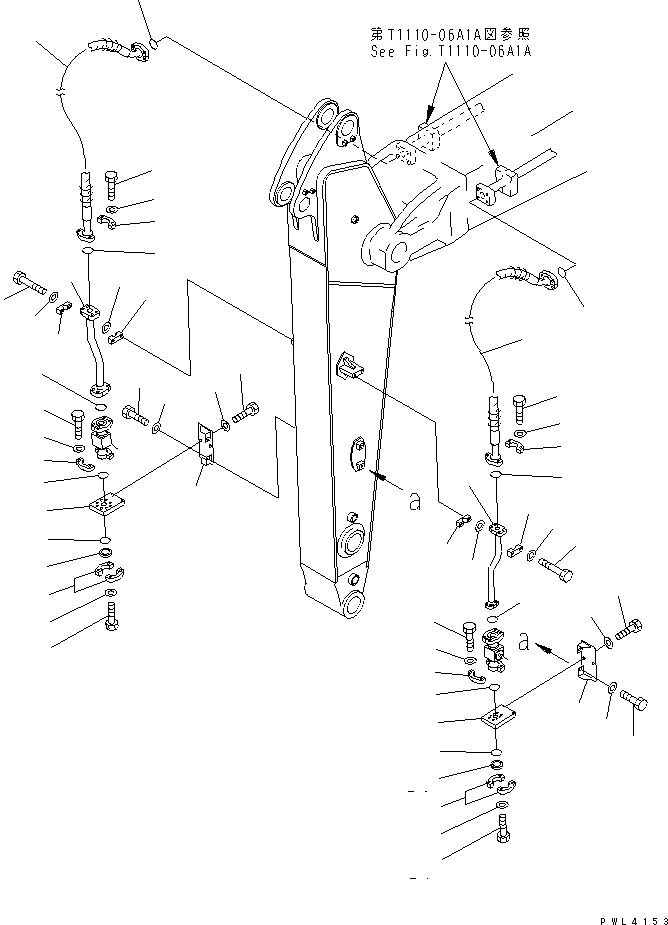 第T1110-06A1A図参照
See Fig.T1110-06A1A

a

a

PWL4153