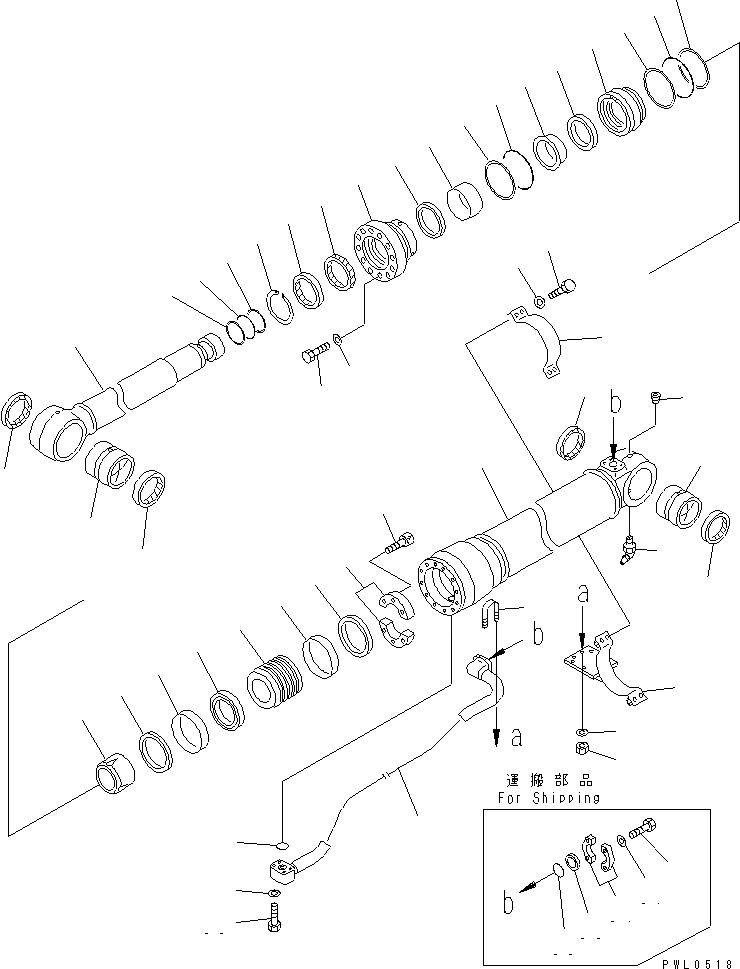 b
a
b
a
運搬部品
For Shipping
b
PWL0518