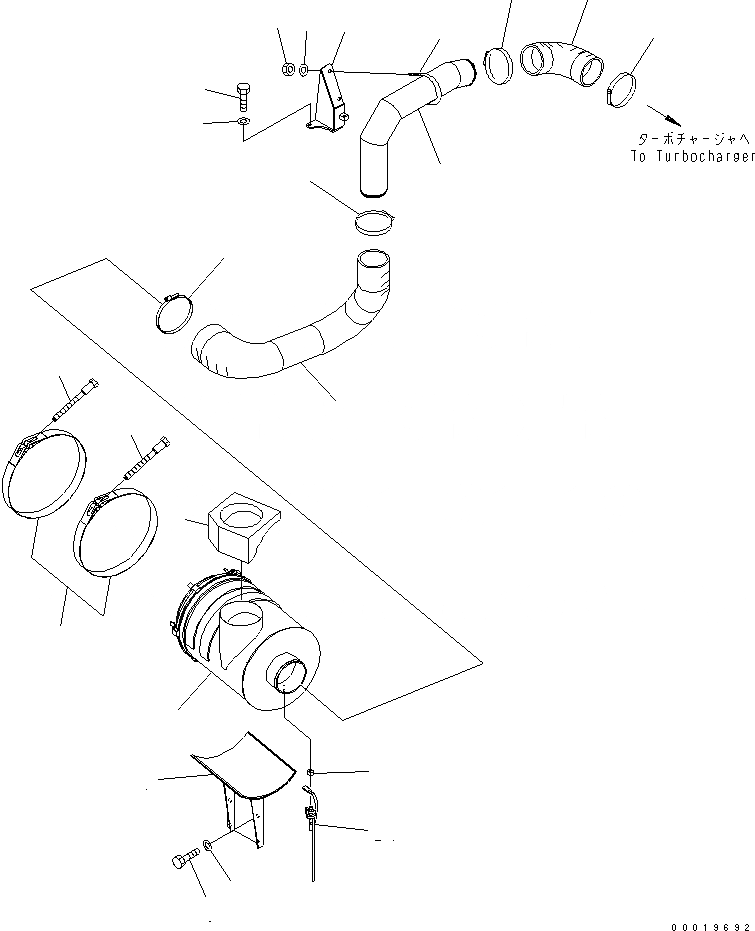 ターボチャージャへ
To Turbocharger

00019692