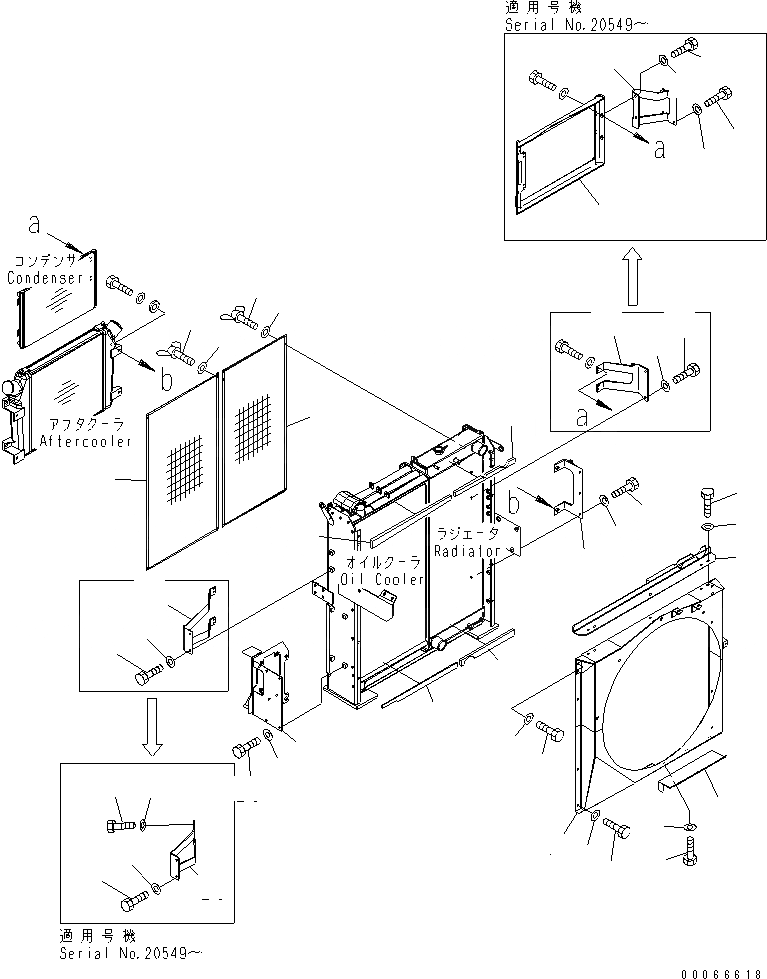 適用号機
Serial No.20549~

a

a

コンデンサ
Condenser

b

アフタクーラ
Aftercooler

a

b

ラジエータ
Radiator

オイルクーラ
Oil Cooler

適用号機
Serial No.20549~

00066618