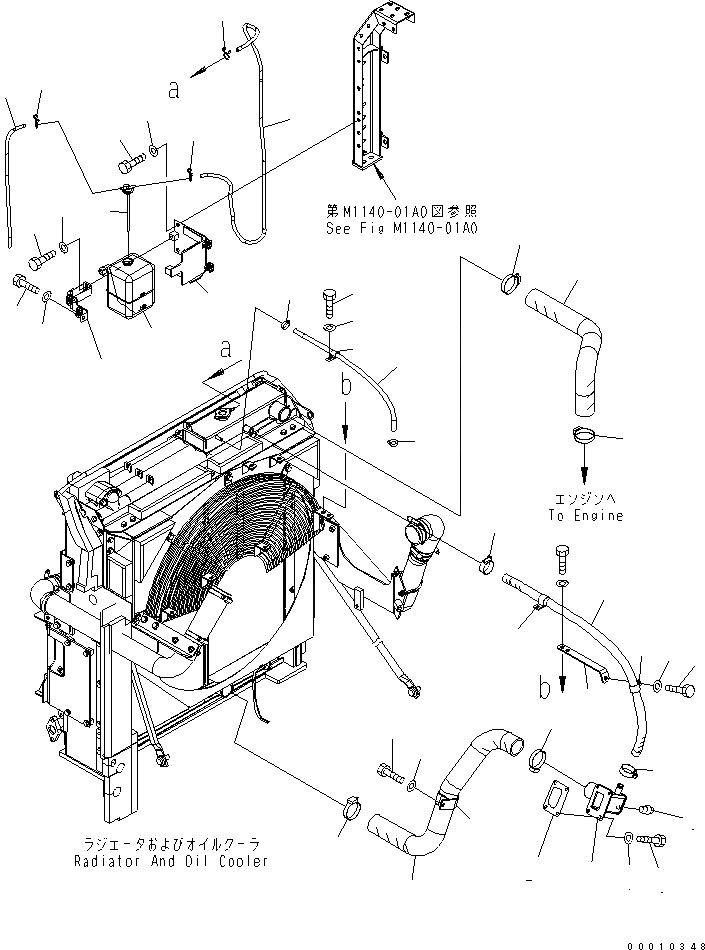 a

第M1140-01A0図参照
See Fig M1140-01A0

a

b

エンジンへ
To Engine

b

ラジエータおよびオイルクーラ
Radiator And Oil Cooler

00010348