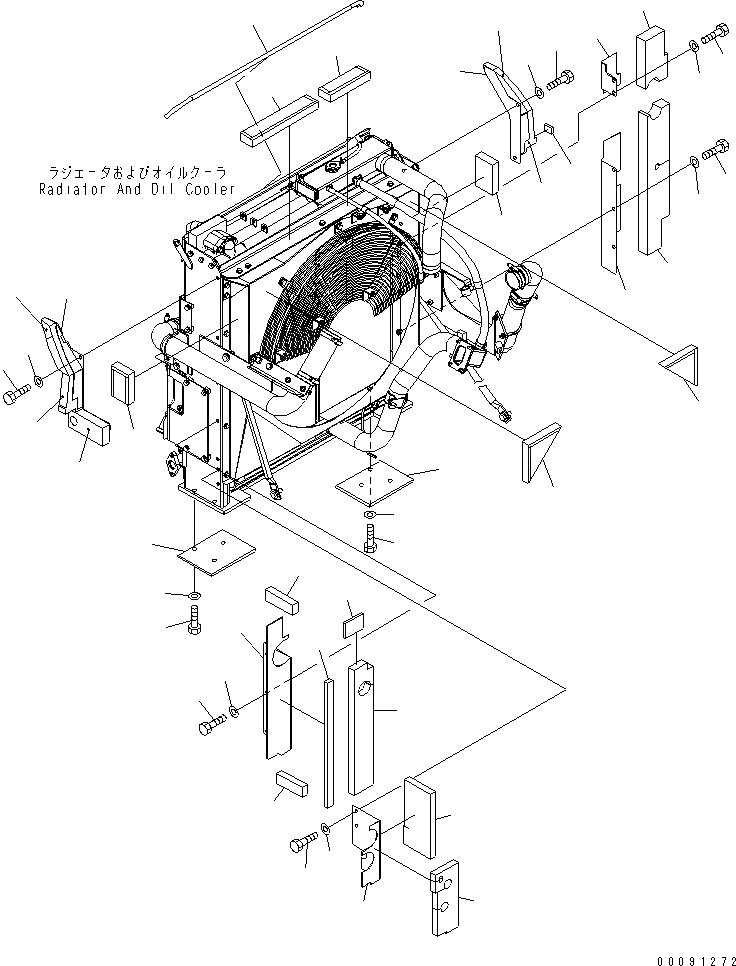 ラジエータおよびオイルクーラ
Radiator And Oil Cooler

00091272