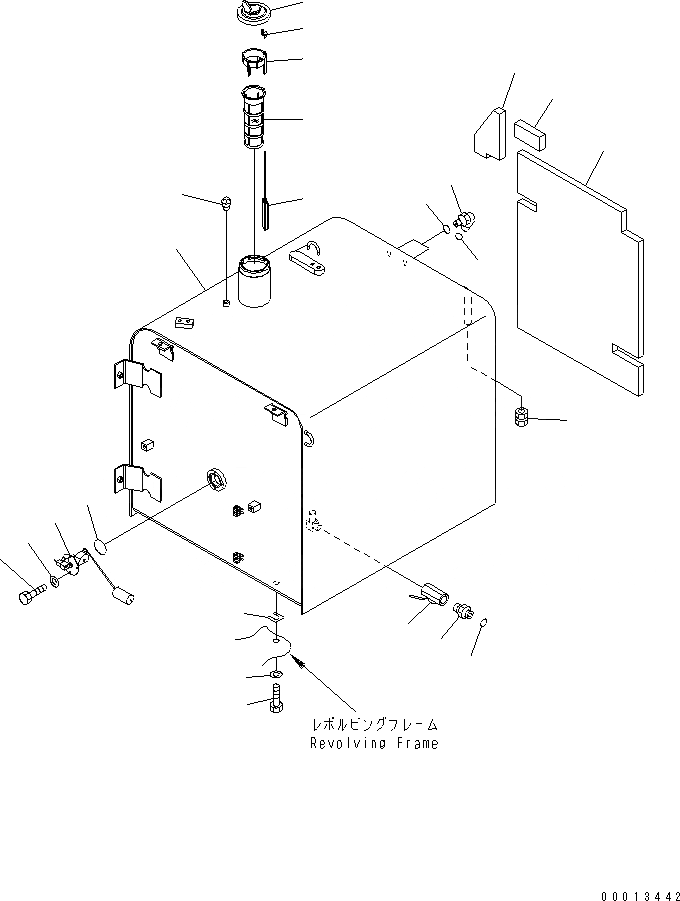 レボルビングフレーム
Revolving Frame

00013442