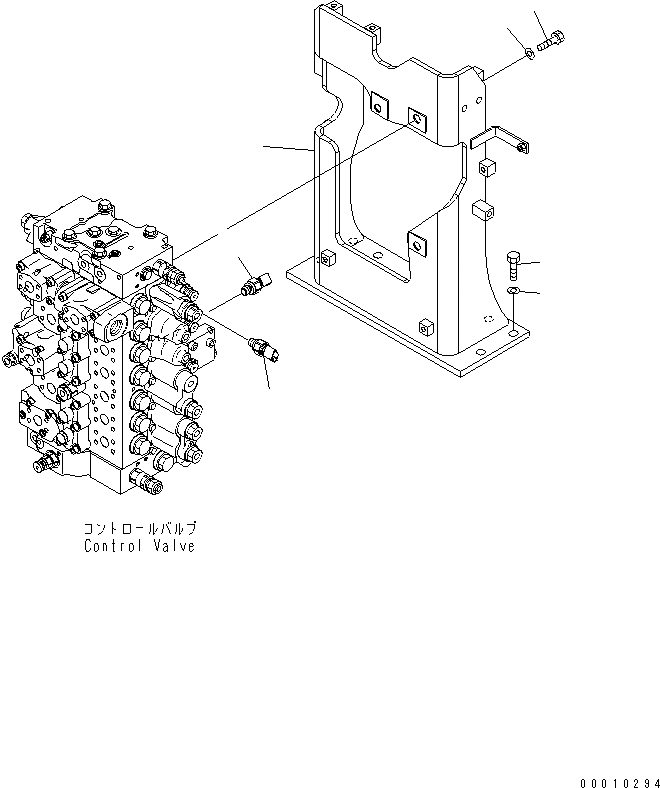 コントロールバルブ
Control Valve

00010294