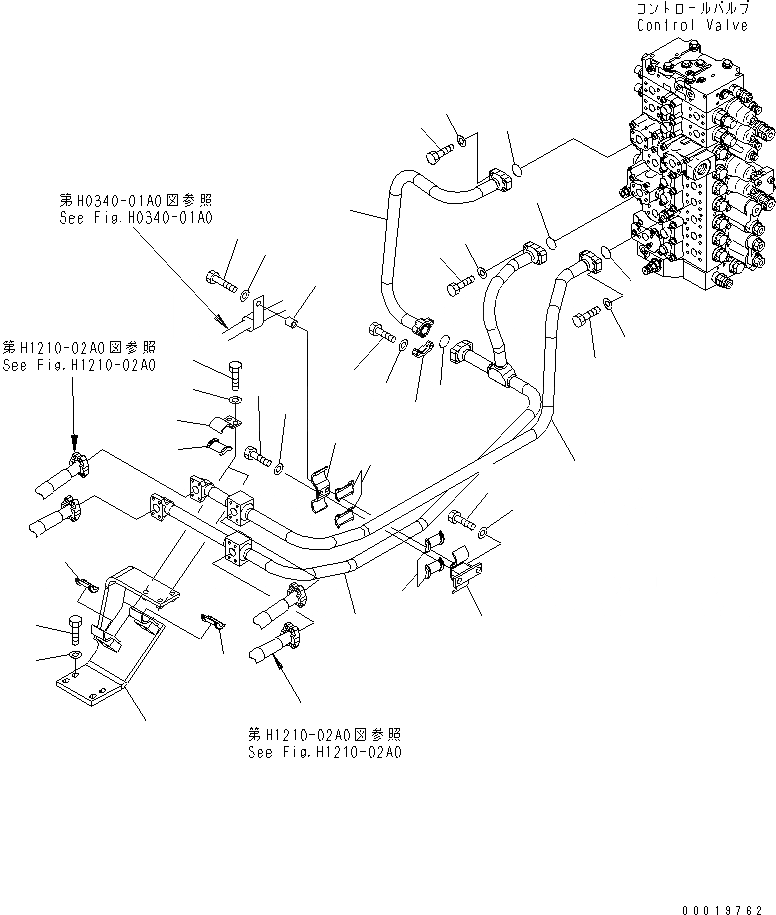 コントロールバルブ
Control Valve

第H0340-01A0図参照
See Fig.H0340-01A0

第H1210-02A0図参照
See Fig.H1210-02A0

第H1210-02A0図参照
See Fig.H1210-02A0

00019762