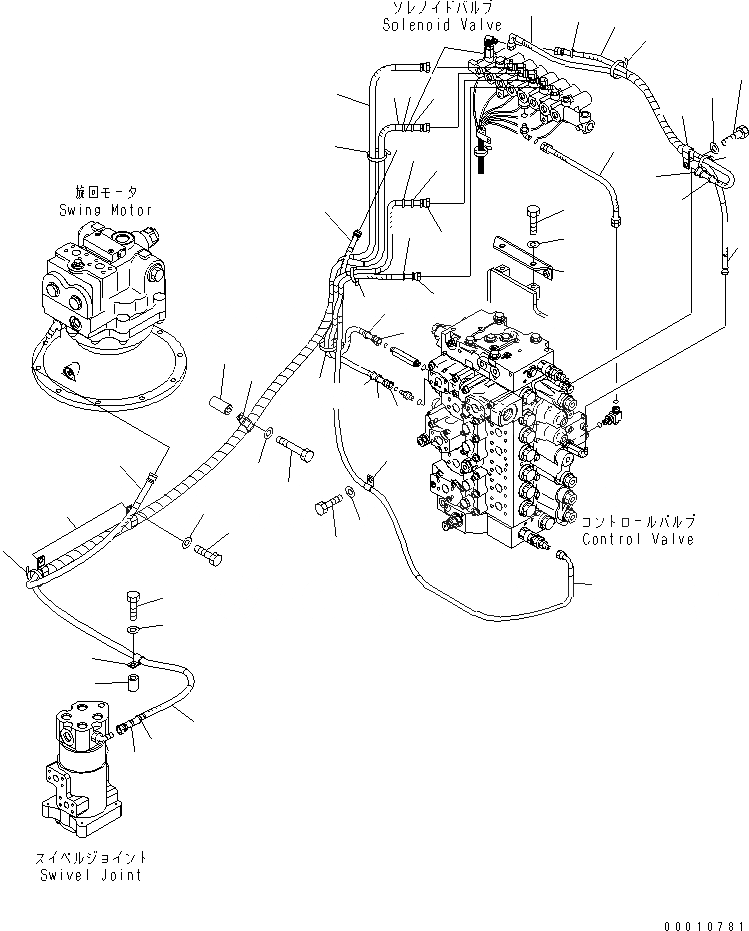 ソレノイドバルブ
Solenoid Valve

旋回モータ
Swing Motor

コントロールバルブ
Control Valve

スイベルジョイント
Swivel Joint

00010781