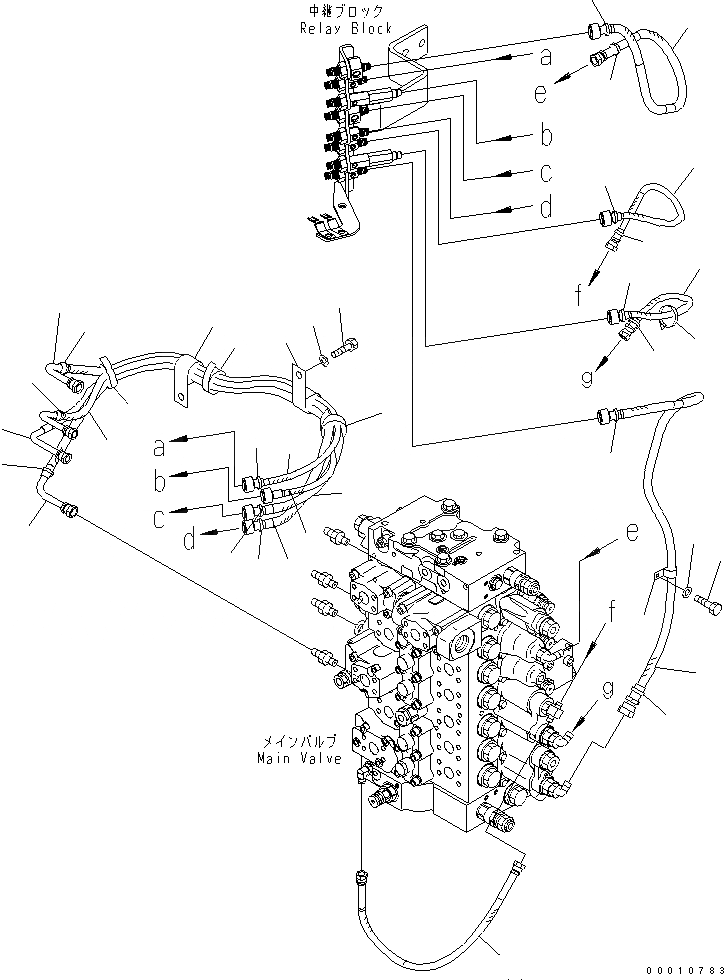 中継ブロック
Relay Block

a
e
b
c
d
f
g

a
b
c
d

e
f
g

メインバルブ
Main Valve

00010783