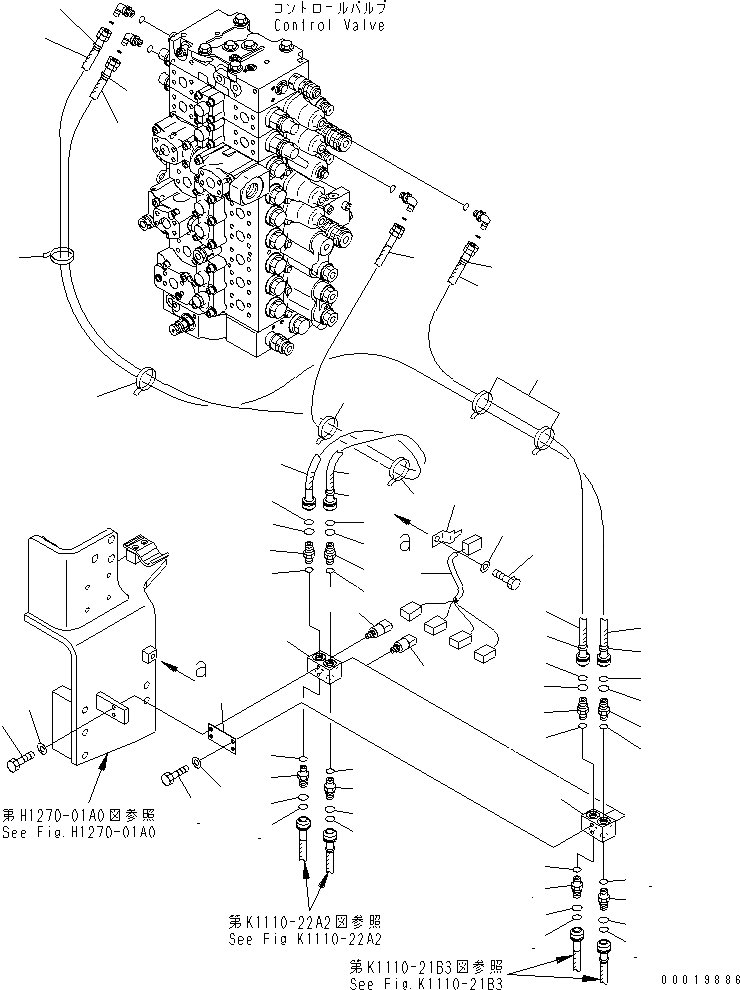 コントロールバルブ
Control Valve

a

a

第H1270-01A0図参照
See Fig.H1270-01A0

第K1110-22A2図参照
See Fig K1110-22A2

第K1110-21B3図参照
See Fig.K1110-21B3

00019886