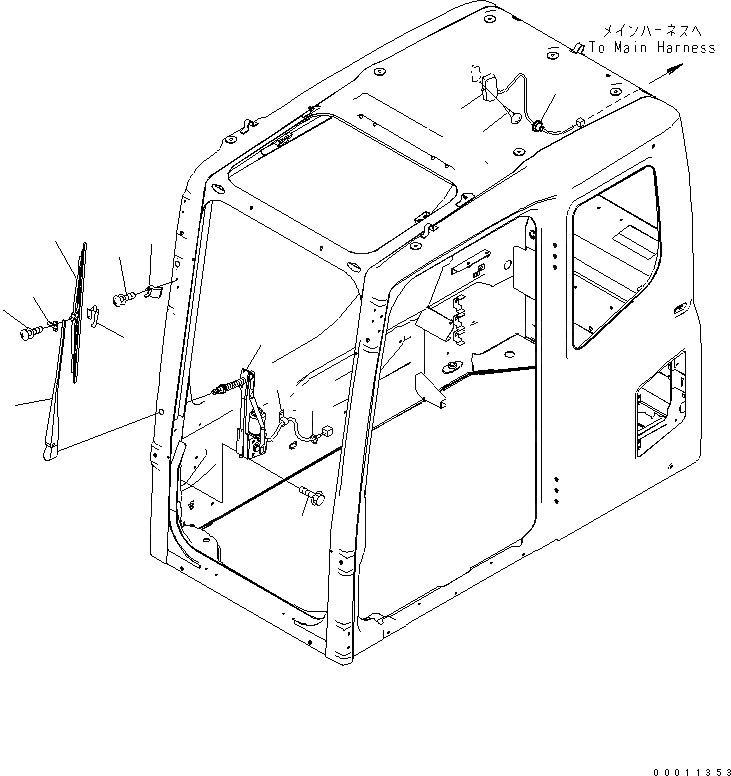 メインハーネスへ
To Main Harness

00011353