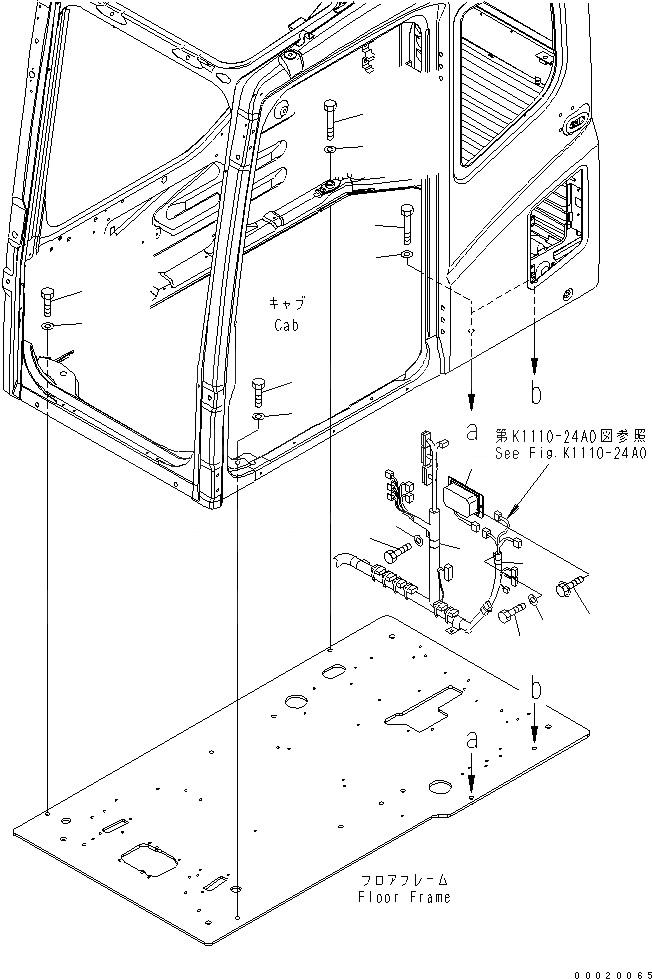 キャブ
Cab

b

a

第K1110-24A0図参照
See Fig.K1110-24A0

b

a

フロアフレーム
Floor Frame

00020065